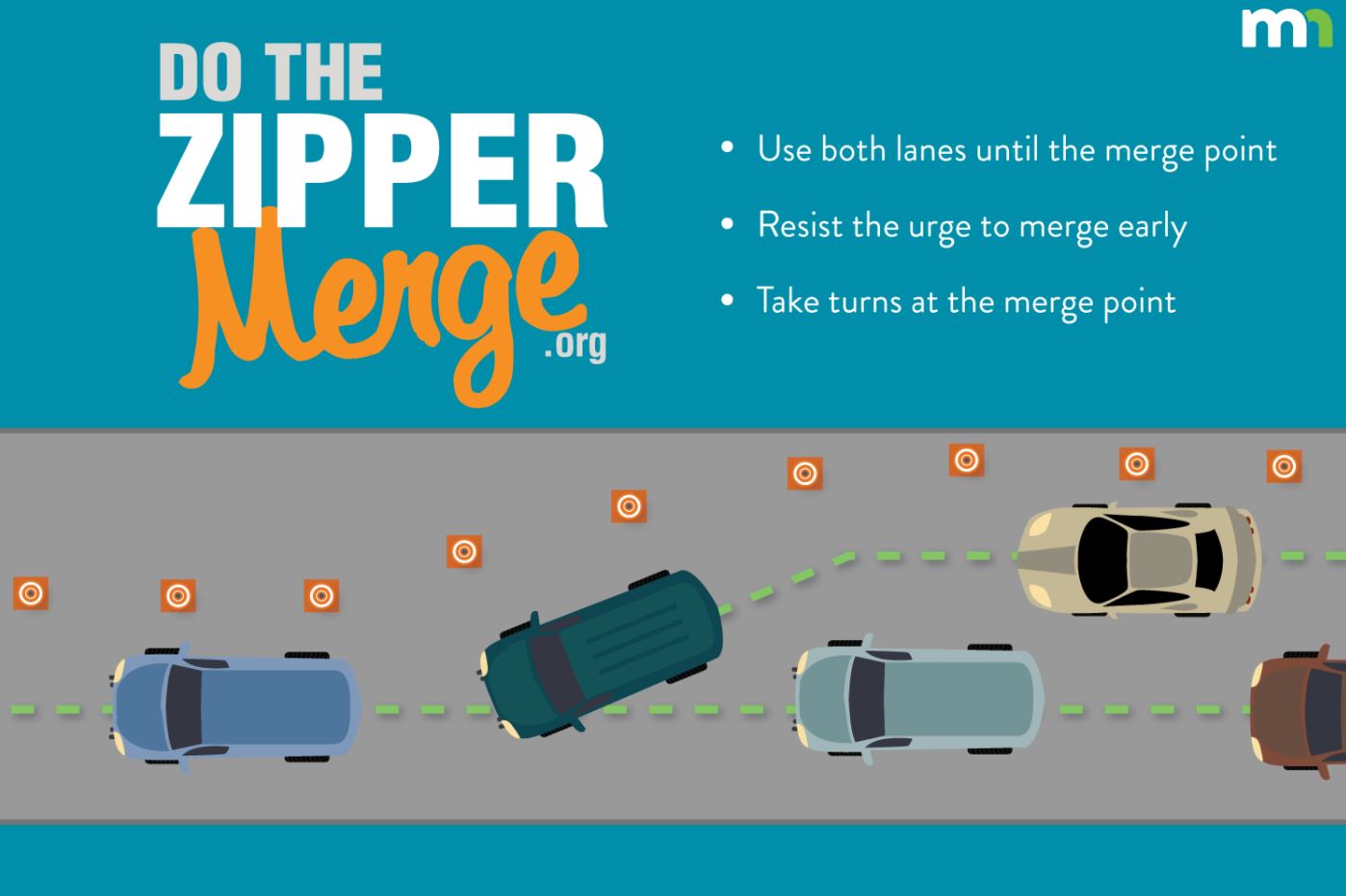 mn

DO THE ZIPPER Merge .org

• Use both lanes until the merge point

• Resist the urge to merge early

• Take turns at the merge point