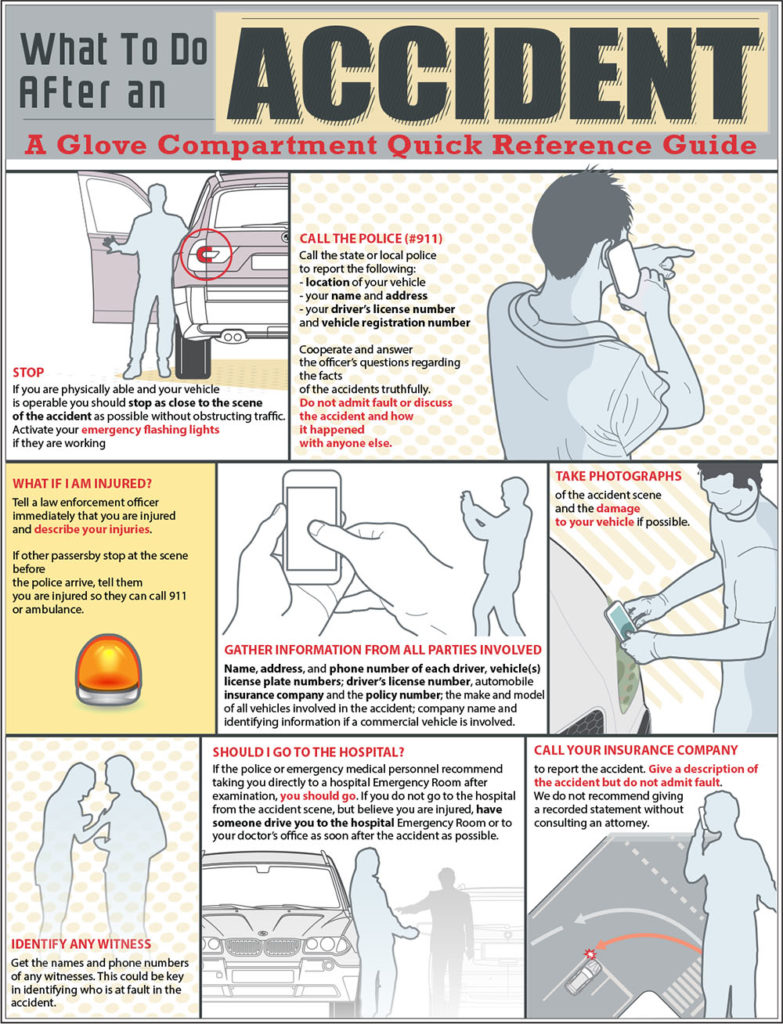 What To Do After an ACCIDENT

A Glove Compartment Quick Reference Guide

STOP
If you are physically able and your vehicle is operable you should stop as close to the scene of the accident as possible without obstructing traffic. Activate your emergency flashing lights if they are working

CALL THE POLICE (#911)
Call the state or local police to report the following:
- location of your vehicle
- your name and address
- your driver's license number and vehicle registration number

Cooperate and answer the officer's questions regarding the facts of the accidents truthfully. Do not admit fault or discuss the accident and how it happened with anyone else.

WHAT IF I AM INJURED?
Tell a law enforcement officer immediately that you are injured and describe your injuries.

If other passersby stop at the scene before the police arrive, tell them you are injured so they can call 911 or ambulance.

GATHER INFORMATION FROM ALL PARTIES INVOLVED
Name, address, and phone number of each driver, vehicle(s) license plate numbers; driver's license number, automobile insurance company and the policy number; the make and model of all vehicles involved in the accident; company name and identifying information if a commercial vehicle is involved.

TAKE PHOTOGRAPHS
of the accident scene and the damage to your vehicle if possible.

IDENTIFY ANY WITNESS
Get the names and phone numbers of any witnesses. This could be key in identifying who is at fault in the accident.

SHOULD I GO TO THE HOSPITAL?
If the police or emergency medical personnel recommend taking you directly to a hospital Emergency Room after examination, you should go. If you do not go to the hospital from the accident scene, but believe you are injured, have someone drive you to the hospital Emergency Room or to your doctor's office as soon after the accident as possible.

CALL YOUR INSURANCE COMPANY
to report the accident. Give a description of the accident but do not admit fault. We do not recommend giving a recorded statement without consulting an attorney.